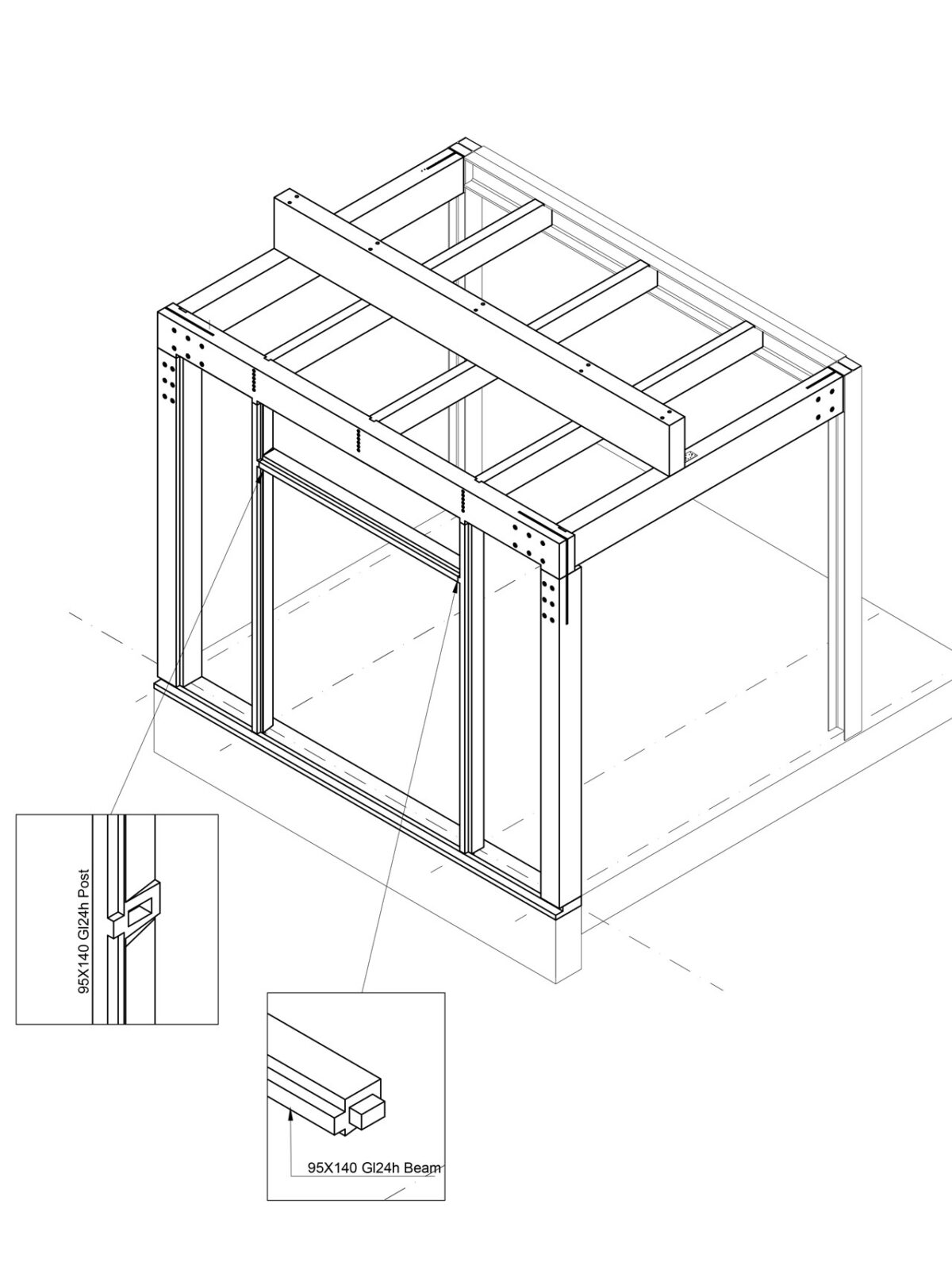 95X140 Gl24h Post

95X140 Gl24h Beam